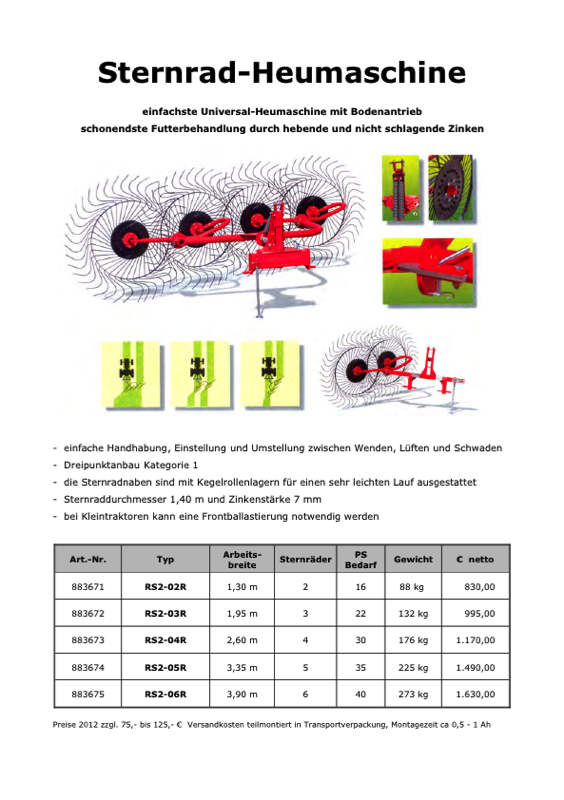 Sternrad-Heumaschine

einfachste Universal-Heumaschine mit Bodenantrieb
schonendste Futterbehandlung durch hebende und nicht schlagende Zinken

- einfache Handhabung, Einstellung und Umstellung zwischen Wenden, Lüften und Schwaden
- Dreipunktanbau Kategorie 1
- die Sternradnaben sind mit Kegelrollenlagern für einen sehr leichten Lauf ausgestattet
- Sternraddurchmesser 1,40 m und Zinkenstärke 7 mm
- bei Kleintraktoren kann eine Frontballastierung notwendig werden

| Art.-Nr. | Typ | Arbeits-breite | Sternräder | PS Bedarf | Gewicht | € netto |
|---|---|---|---|---|---|---|
| 883671 | RS2-02R | 1,30 m | 2 | 16 | 88 kg | 830,00 |
| 883672 | RS2-03R | 1,95 m | 3 | 22 | 132 kg | 995,00 |
| 883673 | RS2-04R | 2,60 m | 4 | 30 | 176 kg | 1.170,00 |
| 883674 | RS2-05R | 3,35 m | 5 | 35 | 225 kg | 1.490,00 |
| 883675 | RS2-06R | 3,90 m | 6 | 40 | 273 kg | 1.630,00 |

Preise 2012 zzgl. 75,- bis 125,- € Versandkosten teilmontiert in Transportverpackung, Montagezeit ca 0,5 - 1 Ah